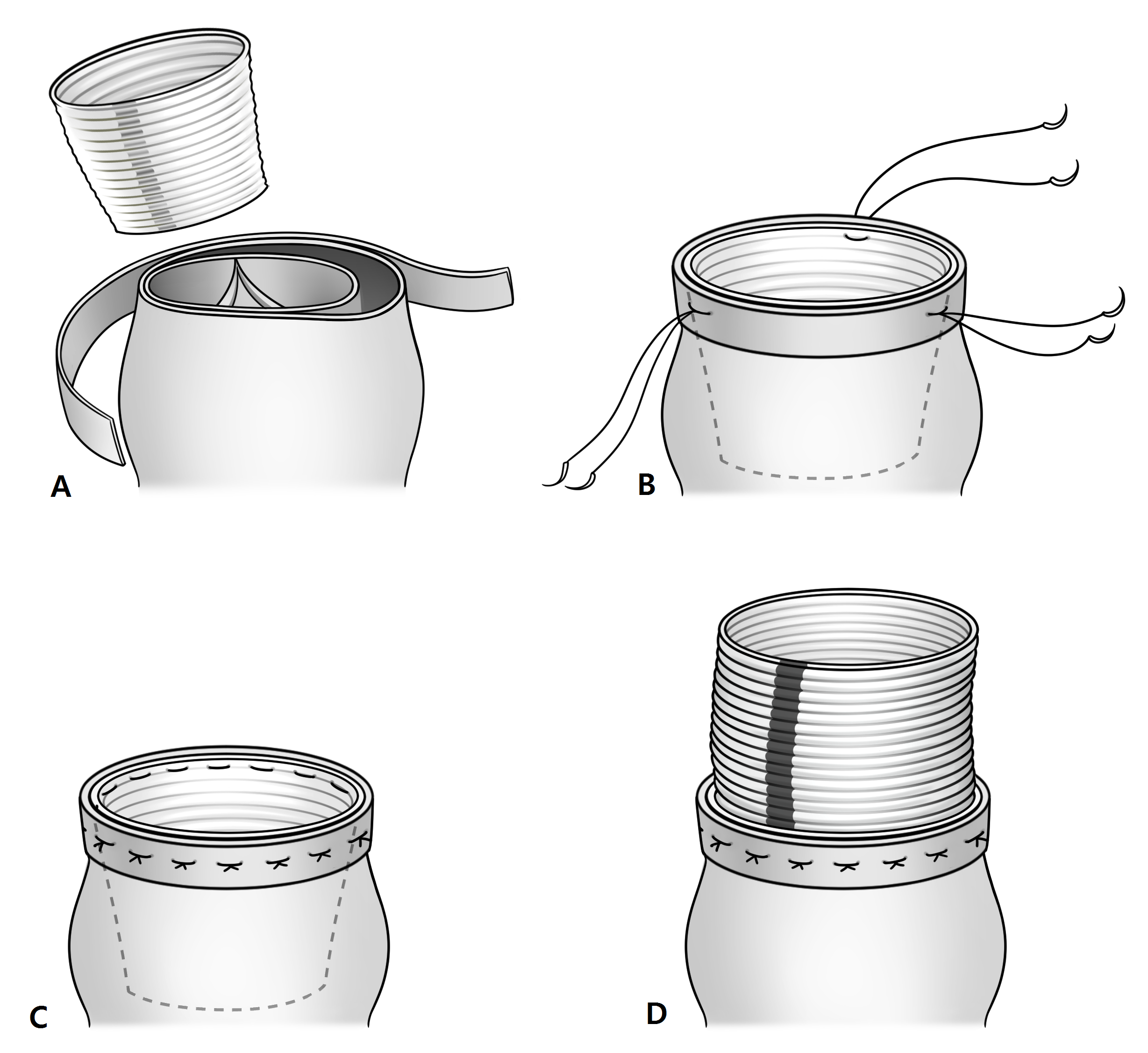 A

B

C

D